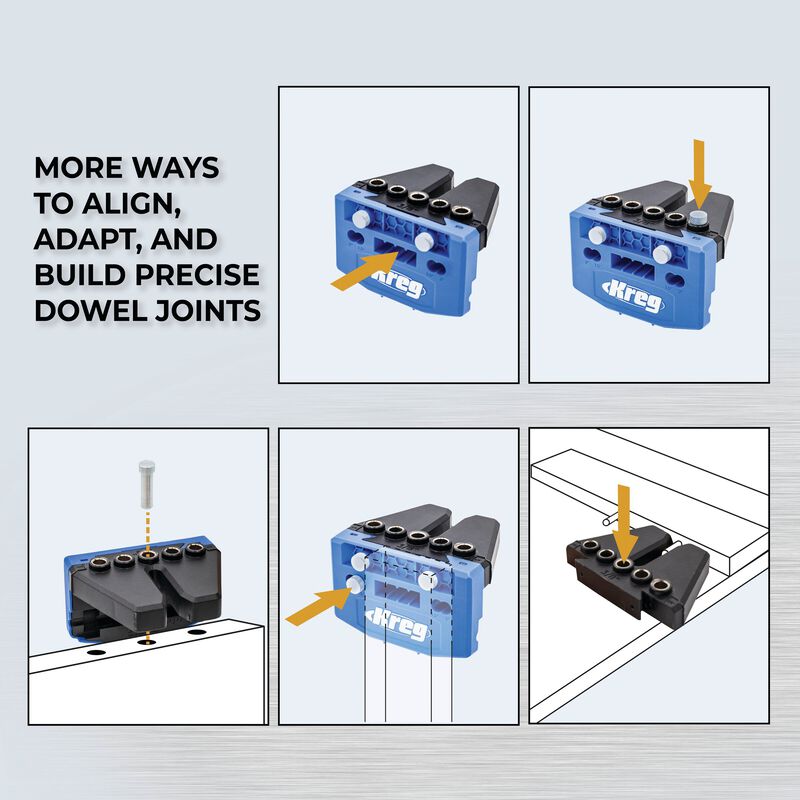 MORE WAYS TO ALIGN, ADAPT, AND BUILD PRECISE DOWEL JOINTS

Kreg

Kreg

Kreg