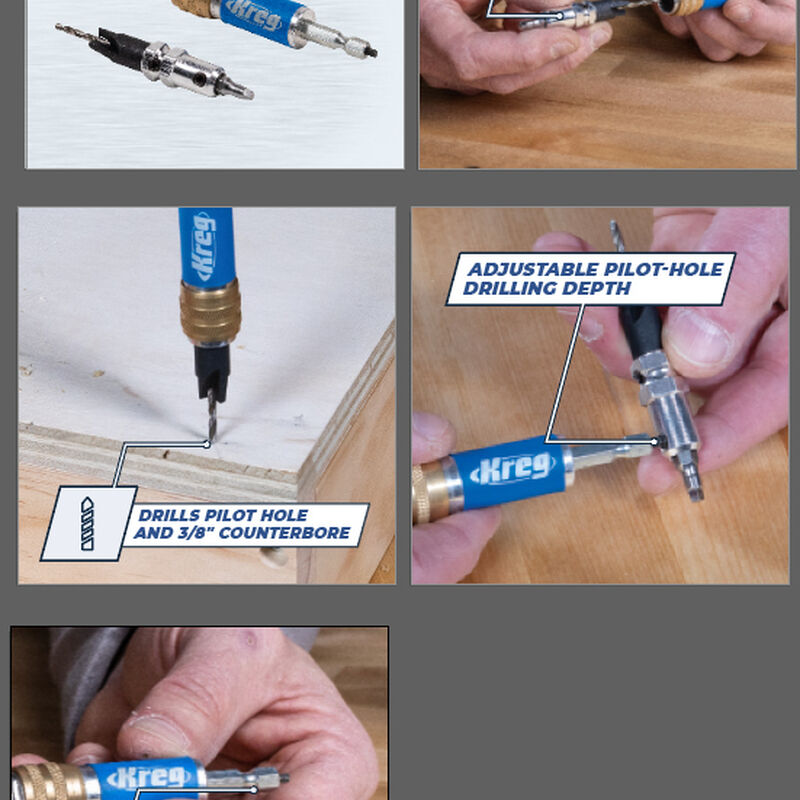 Kreg

Kreg

DRILLS PILOT HOLE AND 3/8" COUNTERBORE

ADJUSTABLE PILOT-HOLE DRILLING DEPTH

Kreg

Kreg