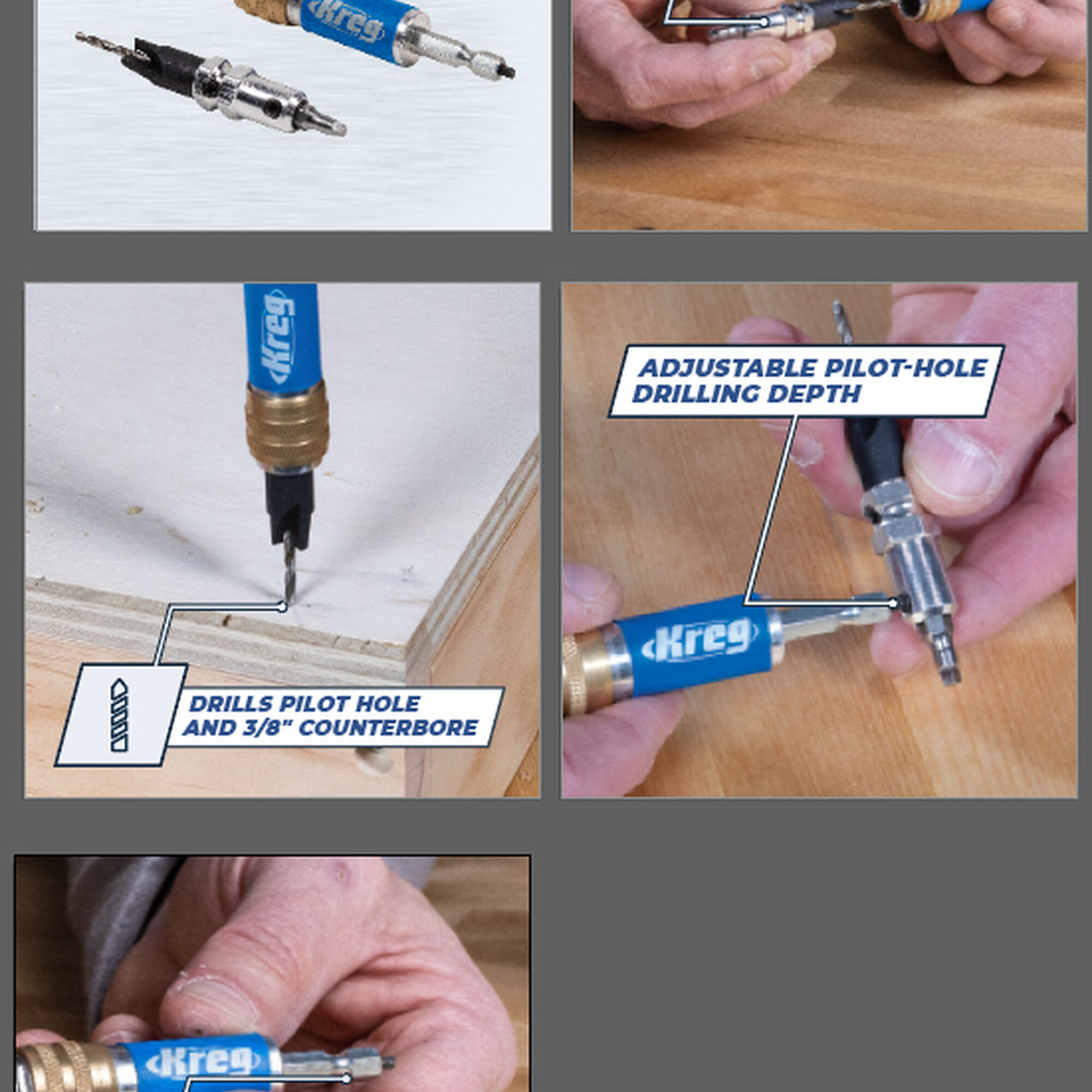 Kreg

Kreg

DRILLS PILOT HOLE AND 3/8" COUNTERBORE

ADJUSTABLE PILOT-HOLE DRILLING DEPTH

Kreg

Kreg